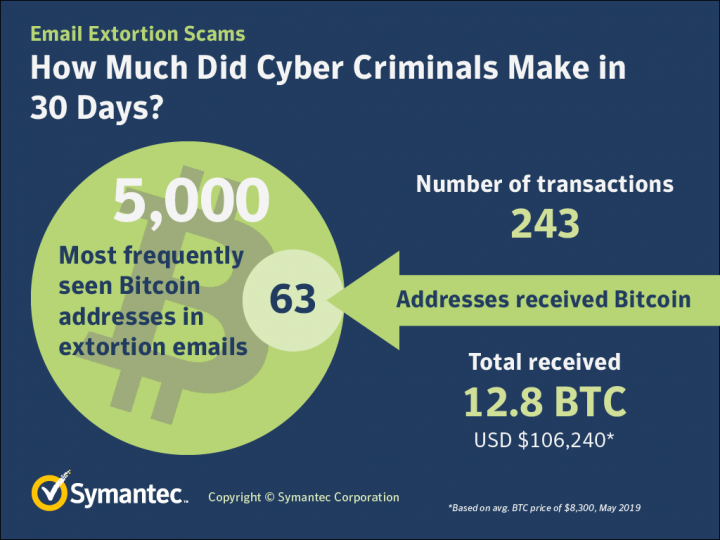 Email Extortion Scams

How Much Did Cyber Criminals Make in 30 Days?

5,000

Most frequently seen Bitcoin addresses in extortion emails

63

Number of transactions

243

Addresses received Bitcoin

Total received

12.8 BTC

USD $106,240*

Symantec.

Copyright © Symantec Corporation

*Based on avg. BTC price of $8,300, May 2019